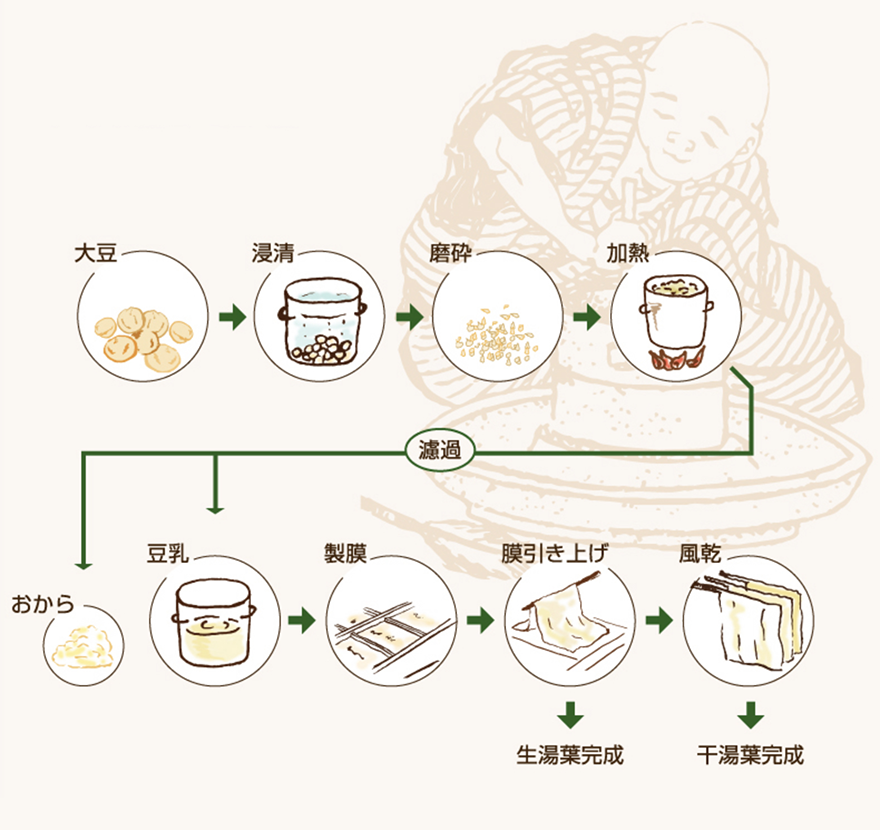 大豆

浸清

磨砕

加熱

濾過

おから

豆乳

製膜

膜引き上げ

風乾

生湯葉完成

干湯葉完成